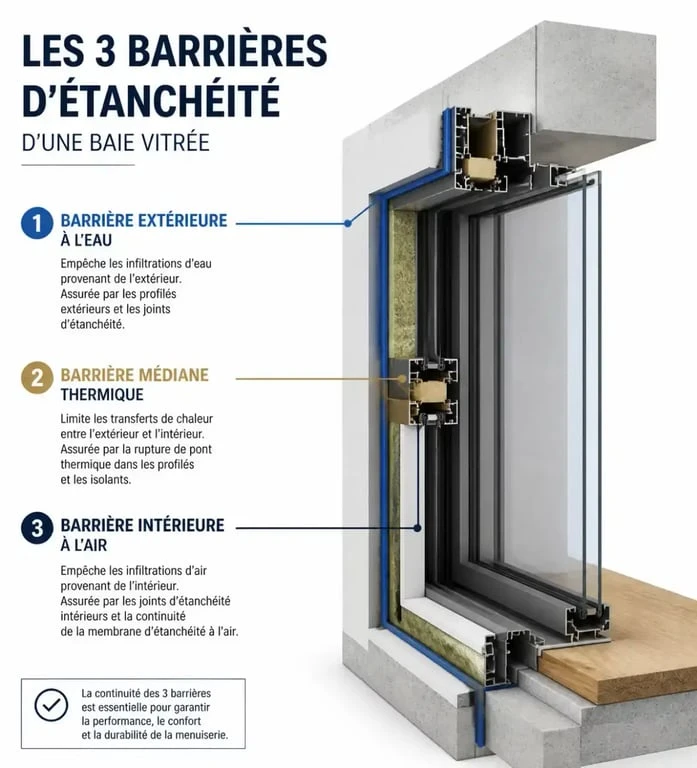 LES 3 BARRIÈRES D'ÉTANCHÉITÉ

D'UNE BAIE VITRÉE

1 BARRIÈRE EXTÉRIEURE À L'EAU

Empêche les infiltrations d'eau provenant de l'extérieur. Assurée par les profilés extérieurs et les joints d'étanchéité.

2 BARRIÈRE MÉDIANE THERMIQUE

Limite les transferts de chaleur entre l'extérieur et l'intérieur. Assurée par la rupture de pont thermique dans les profilés et les isolants.

3 BARRIÈRE INTÉRIEURE À L'AIR

Empêche les infiltrations d'air provenant de l'intérieur. Assurée par les joints d'étanchéité intérieurs et la continuité de la membrane d'étanchéité à l'air.

La continuité des 3 barrières est essentielle pour garantir la performance, le confort et la durabilité de la menuiserie.